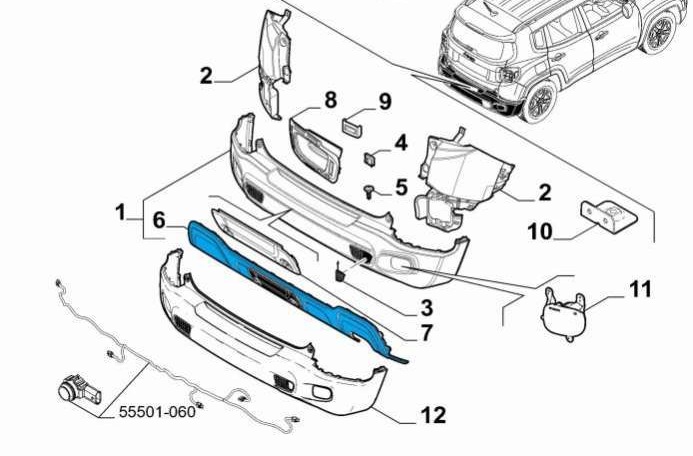 2
8
9
4
5
2
1
6
10
11
3
7
55501-060
12