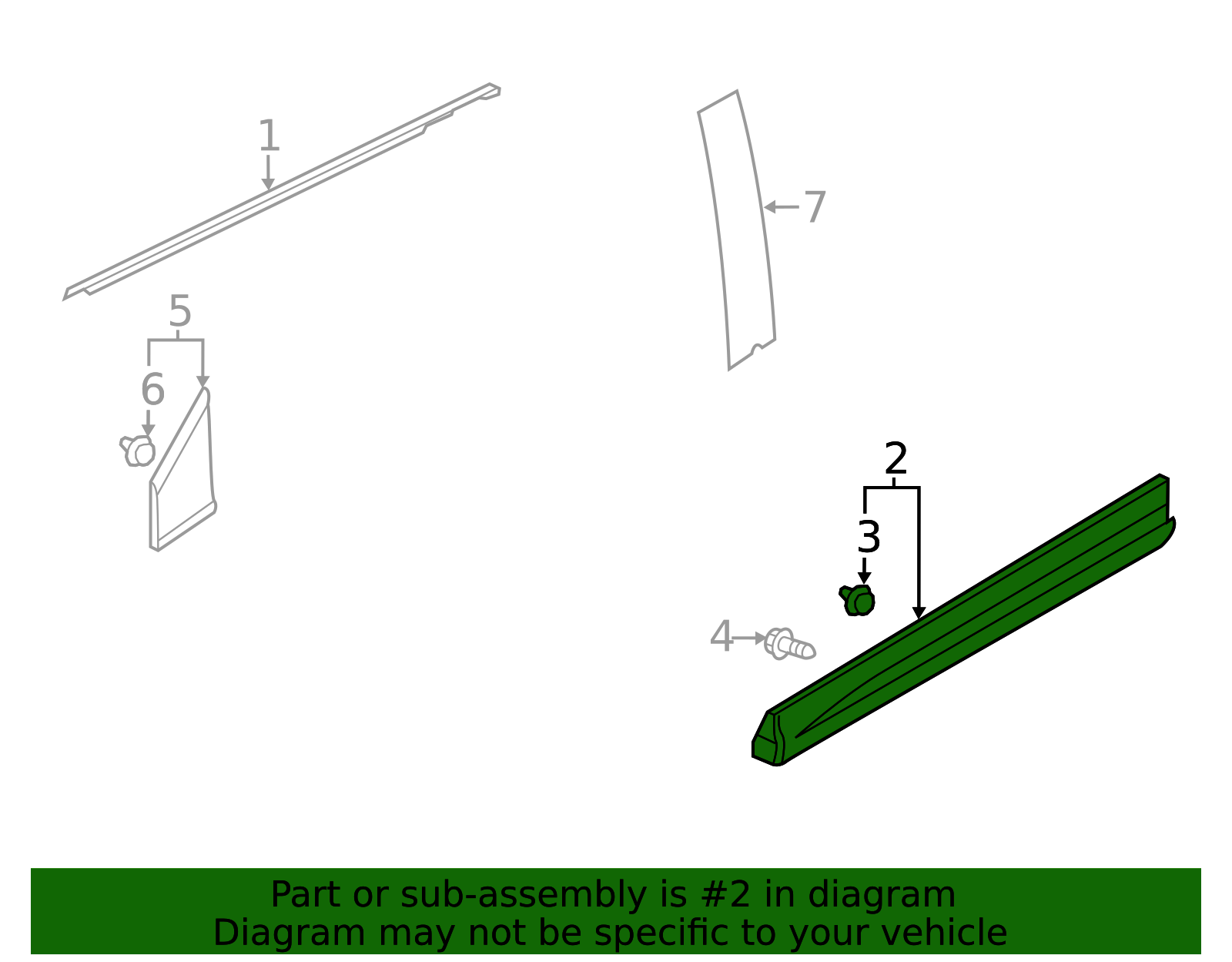 1

7

5

6

2

3

4

Part or sub-assembly is #2 in diagram
Diagram may not be specific to your vehicle