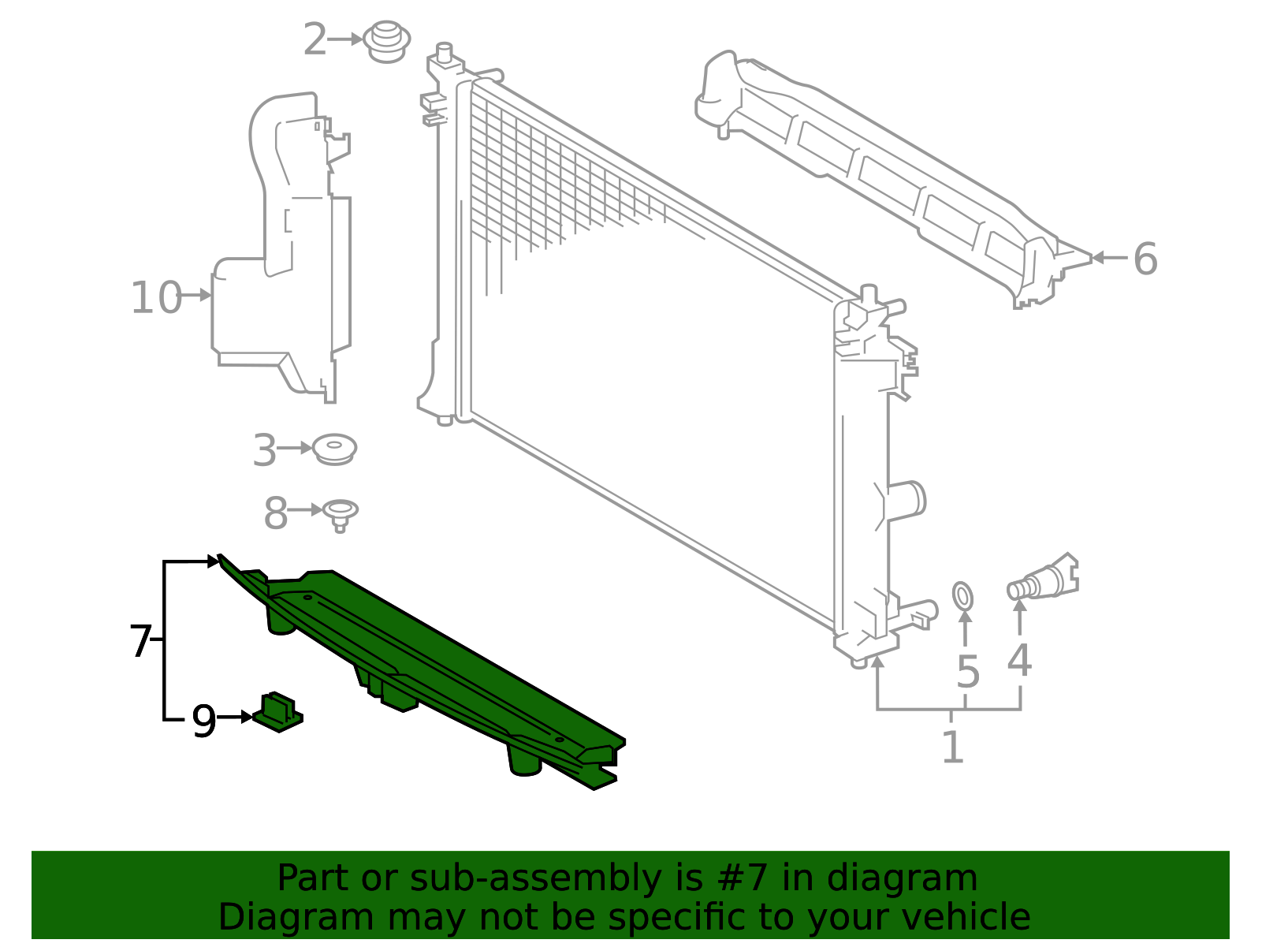 2

6

10

3

8

7

9

5

4

1

Part or sub-assembly is #7 in diagram
Diagram may not be specific to your vehicle